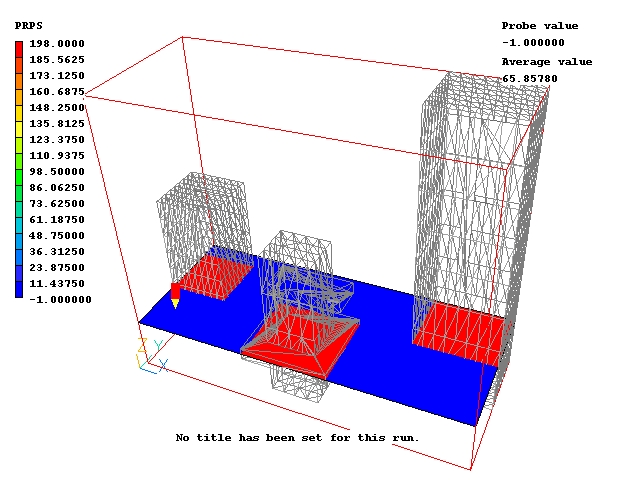 PRPS

198.0000
185.5625
173.1250
160.6875
148.2500
135.8125
123.3750
110.9375
98.50000
86.06250
73.62500
61.18750
48.75000
36.31250
23.87500
11.43750
-1.000000

Probe value
-1.000000
Average value
65.85780

Z Y
X

No title has been set for this run.