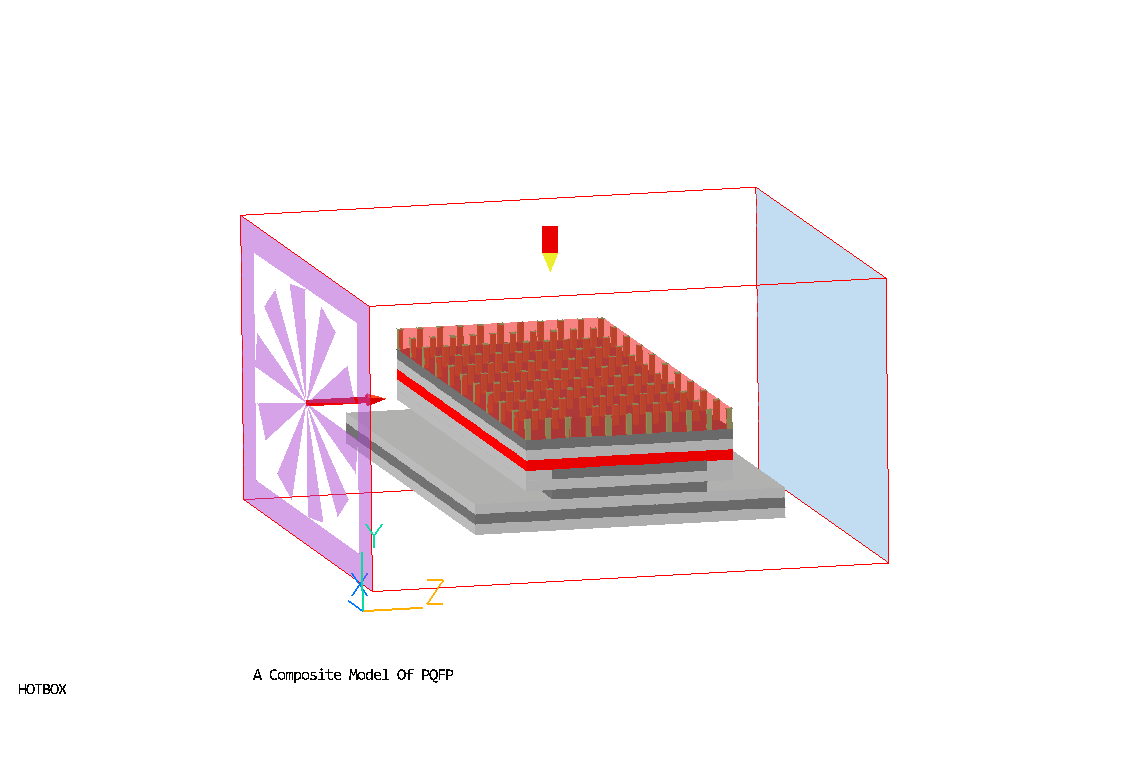 Y
X
Z

A Composite Model Of PQFP

HOTBOX