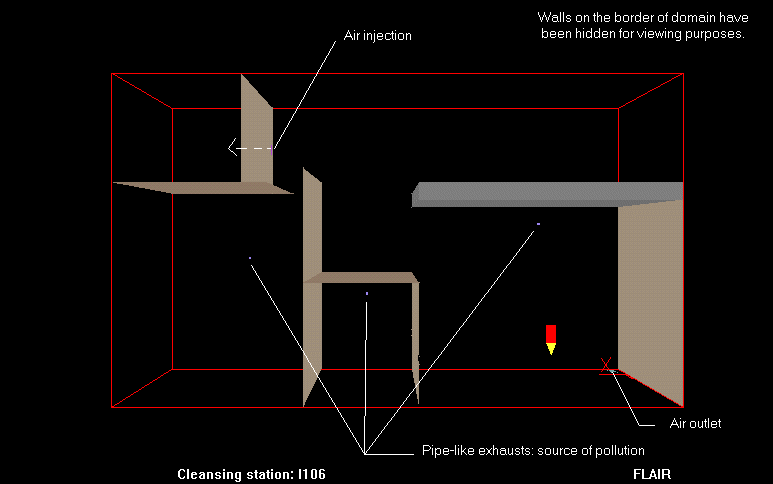 Walls on the border of domain have been hidden for viewing purposes.

Air injection

Air outlet

Pipe-like exhausts: source of pollution

Cleansing station: I106

FLAIR