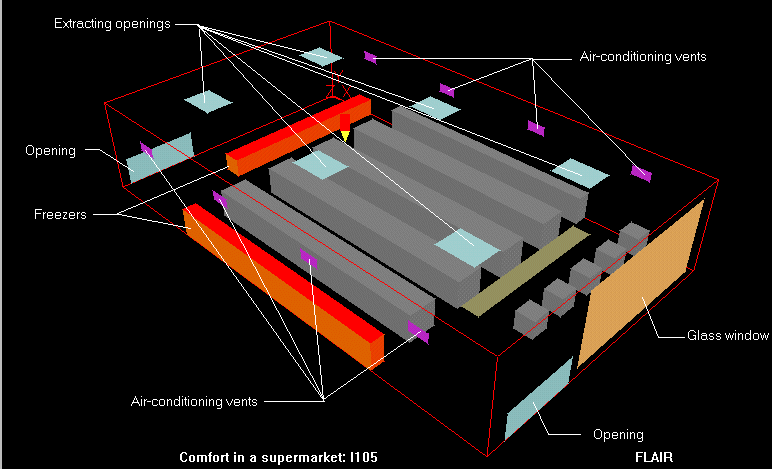 Extracting openings

Air-conditioning vents

Opening

Freezers

Glass window

Air-conditioning vents

Opening

Comfort in a supermarket: I105

FLAIR